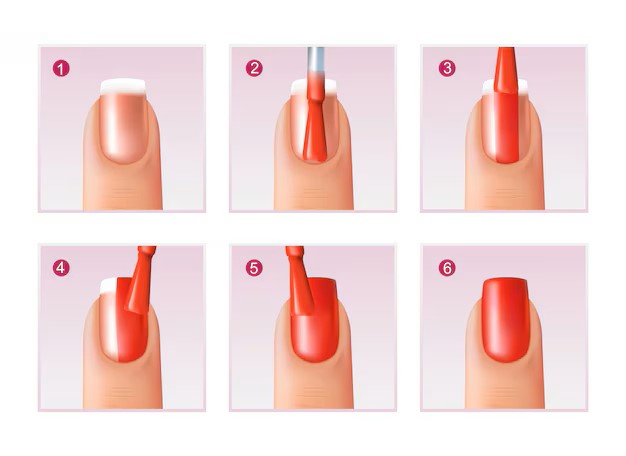 1

2

3

4

5

6